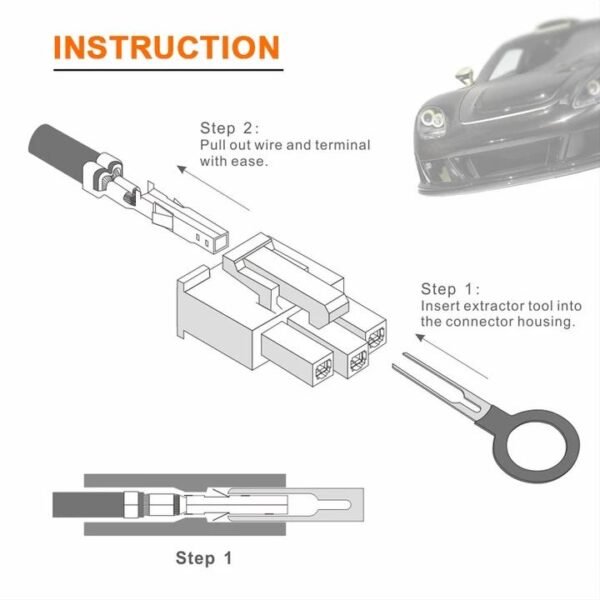 INSTRUCTION

Step 2:
Pull out wire and terminal with ease.

Step 1:
Insert extractor tool into the connector housing.

Step 1